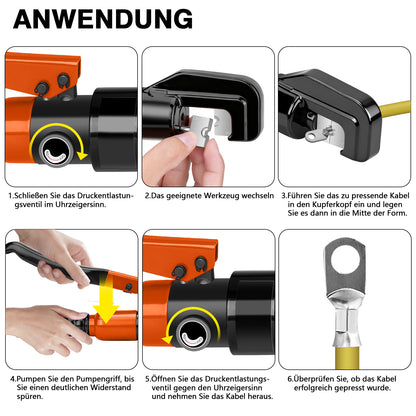 ANWENDUNG

1.Schließen Sie das Druckentlastungsventil im Uhrzeigersinn.

2.Das geeignete Werkzeug wechseln

3.Führen Sie das zu pressende Kabel in den Kupferkopf ein und legen Sie es dann in die Mitte der Form.

4.Pumpen Sie den Pumpengriff, bis Sie einen deutlichen Widerstand spüren.

5.Öffnen Sie das Druckentlastungsventil gegen den Uhrzeigersinn und nehmen Sie das Kabel heraus.

6.Überprüfen Sie, ob das Kabel erfolgreich gepresst wurde.