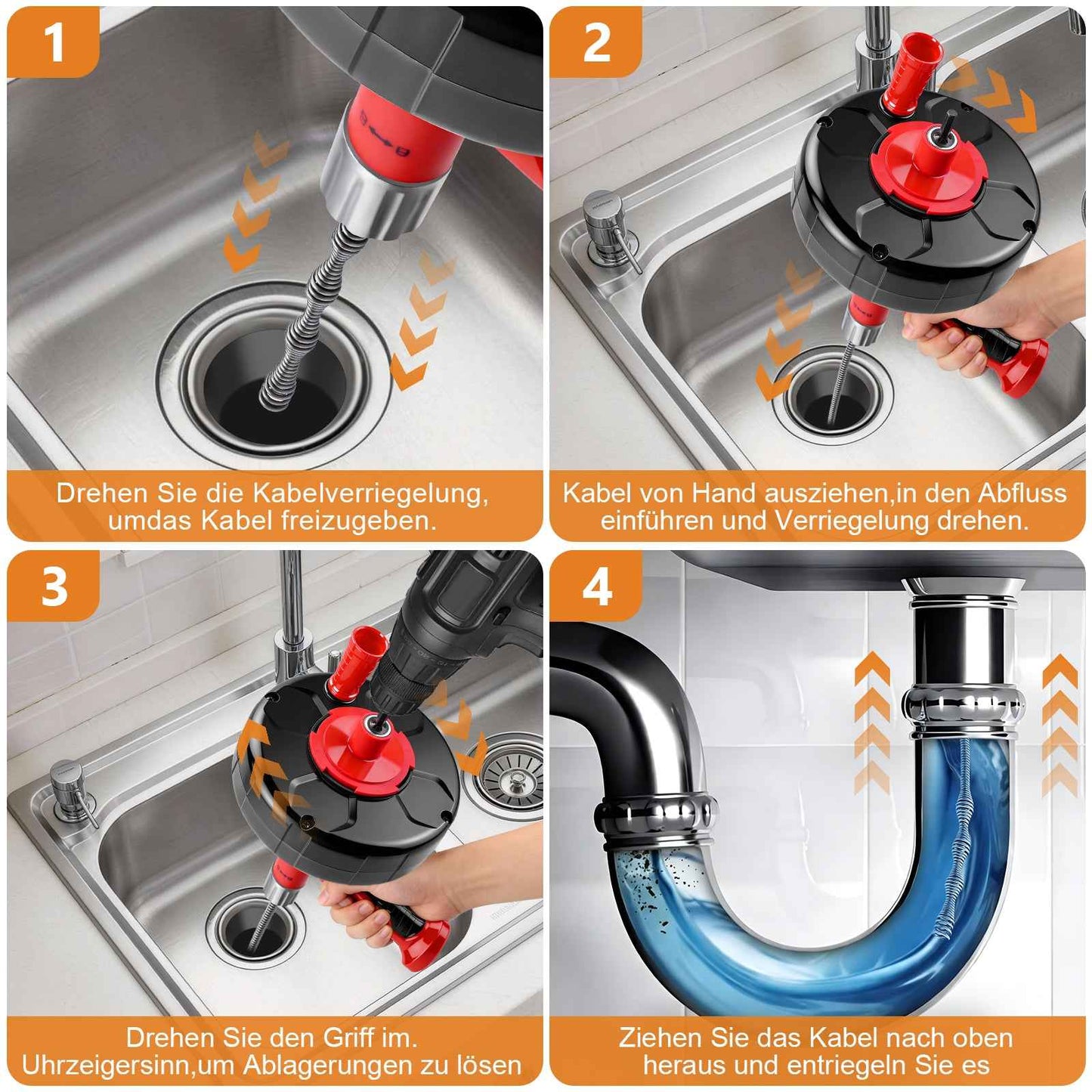 1

Drehen Sie die Kabelverriegelung, umdas Kabel freizugeben.

2

Kabel von Hand ausziehen,in den Abfluss einführen und Verriegelung drehen.

3

Drehen Sie den Griff im. Uhrzeigersinn,um Ablagerungen zu lösen

4

Ziehen Sie das Kabel nach oben heraus und entriegeln Sie es