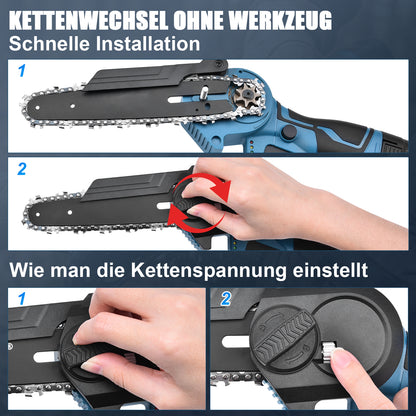 KETTENWECHSEL OHNE WERKZEUG
Schnelle Installation

1

2

Wie man die Kettenspannung einstellt

1

2